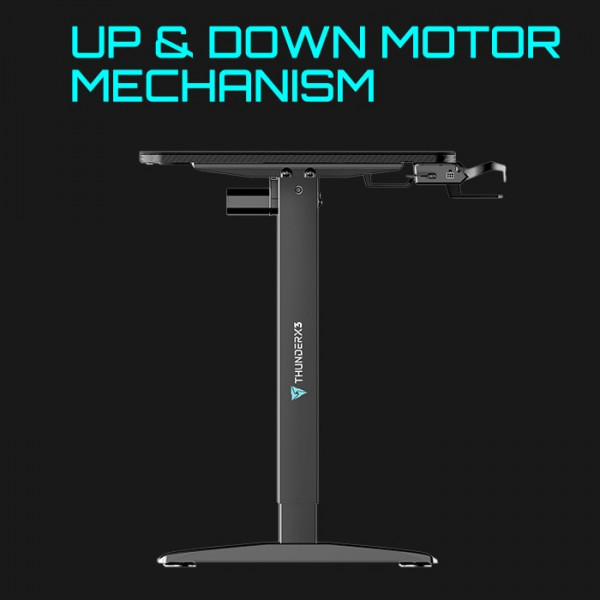 UP & DOWN MOTOR MECHANISM

THUNDERX3